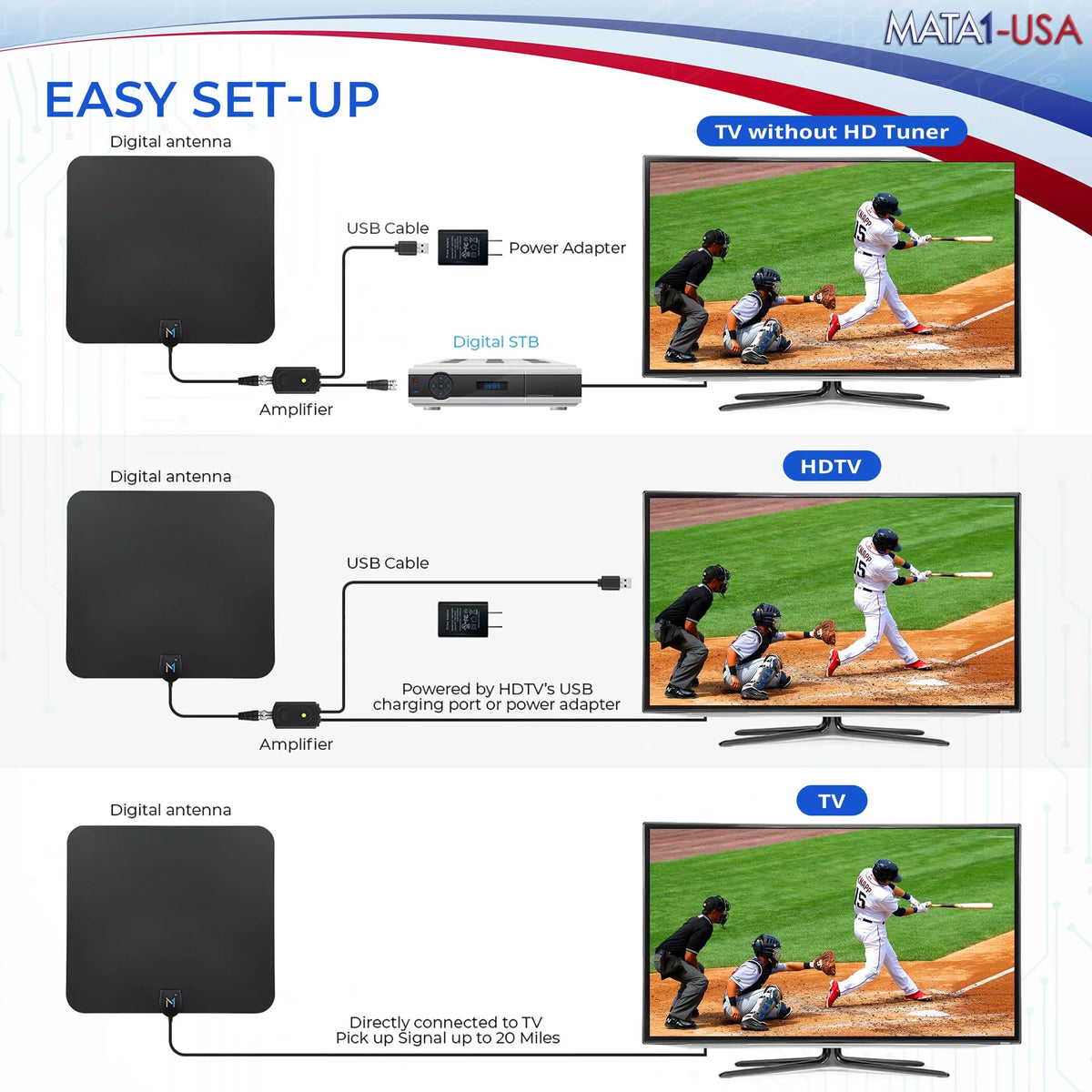 MATA1-USA

EASY SET-UP

Digital antenna

TV without HD Tuner

USB Cable

Power Adapter

Digital STB

Amplifier

Digital antenna

HDTV

USB Cable

Powered by HDTV's USB charging port or power adapter

Amplifier

Digital antenna

TV

Directly connected to TV
Pick up Signal up to 20 Miles